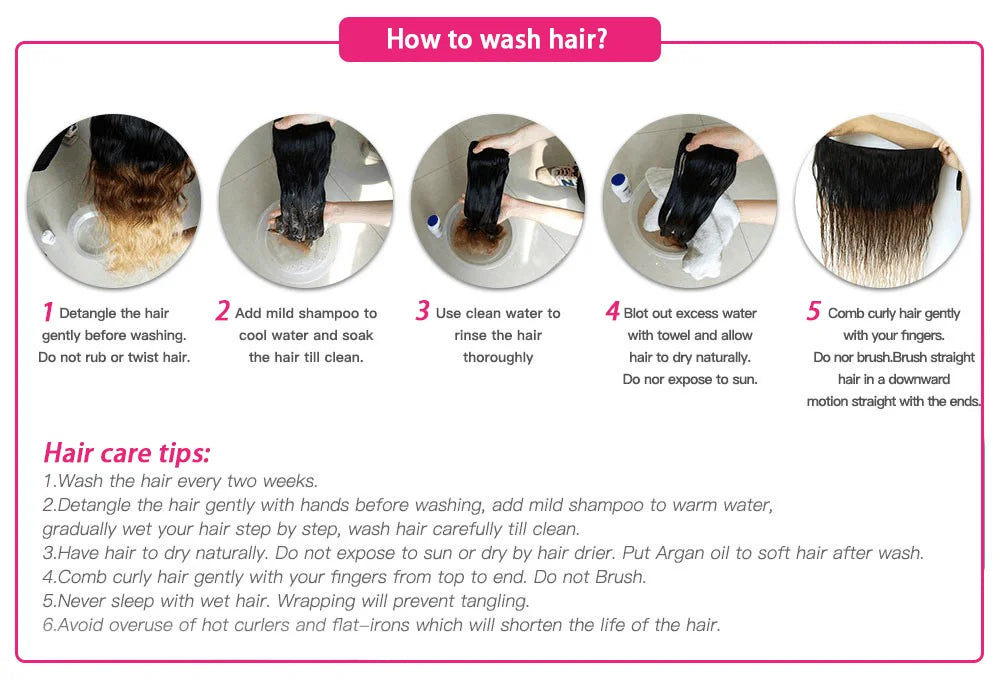 How to wash hair?

1 Detangle the hair gently before washing. Do not rub or twist hair.

2 Add mild shampoo to cool water and soak the hair till clean.

3 Use clean water to rinse the hair thoroughly

4 Blot out excess water with towel and allow hair to dry naturally. Do nor expose to sun.

5 Comb curly hair gently with your fingers. Do nor brush.Brush straight hair in a downward motion straight with the ends.

Hair care tips:
1.Wash the hair every two weeks.
2.Detangle the hair gently with hands before washing, add mild shampoo to warm water, gradually wet your hair step by step, wash hair carefully till clean.
3.Have hair to dry naturally. Do not expose to sun or dry by hair drier. Put Argan oil to soft hair after wash.
4.Comb curly hair gently with your fingers from top to end. Do not Brush.
5.Never sleep with wet hair. Wrapping will prevent tangling.
6.Avoid overuse of hot curlers and flat-irons which will shorten the life of the hair.